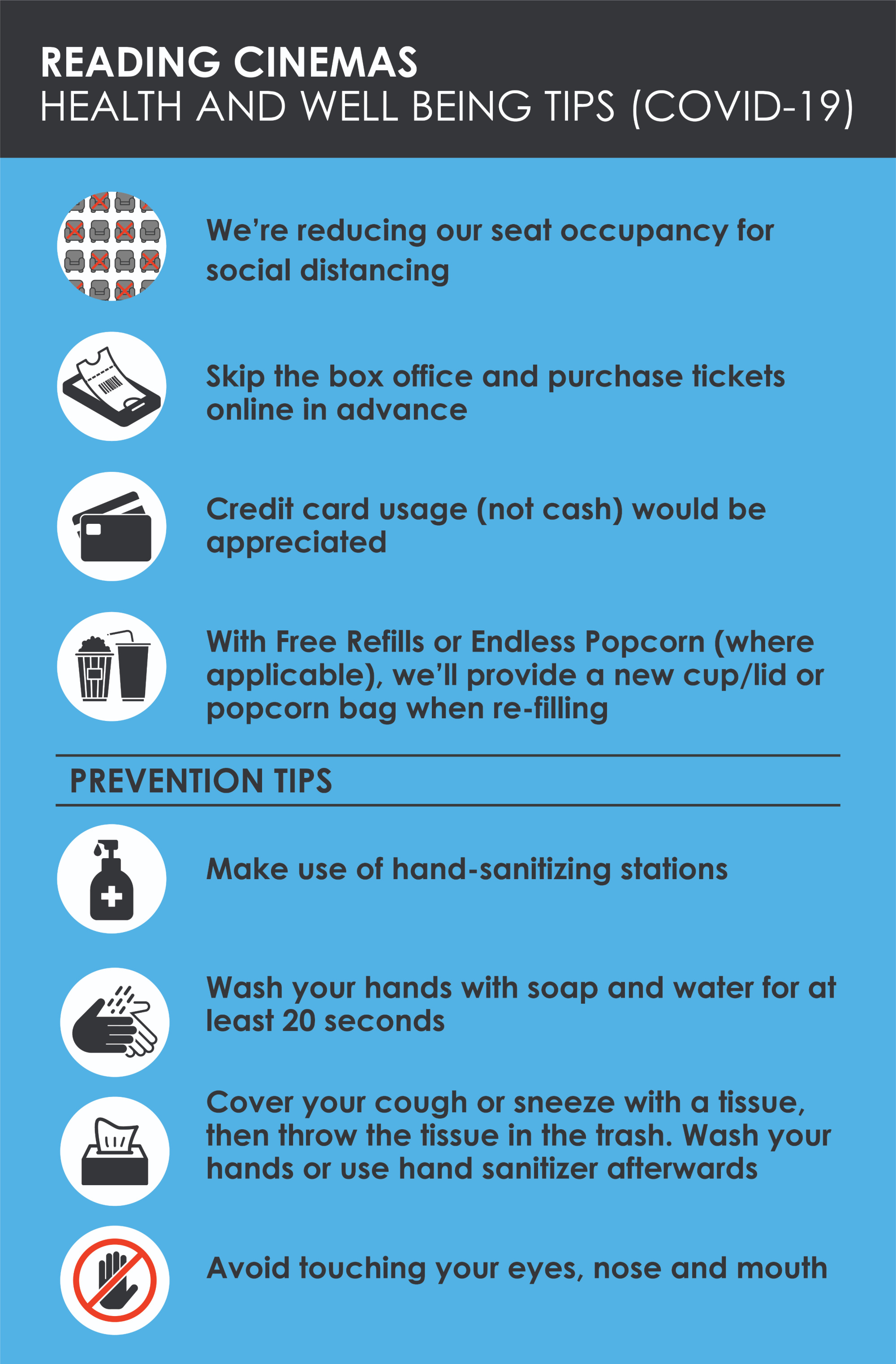 READING CINEMAS
HEALTH AND WELL BEING TIPS (COVID-19)

We're reducing our seat occupancy for social distancing

Skip the box office and purchase tickets online in advance

Credit card usage (not cash) would be appreciated

With Free Refills or Endless Popcorn (where applicable), we'll provide a new cup/lid or popcorn bag when re-filling

PREVENTION TIPS

Make use of hand-sanitizing stations

Wash your hands with soap and water for at least 20 seconds

Cover your cough or sneeze with a tissue, then throw the tissue in the trash. Wash your hands or use hand sanitizer afterwards

Avoid touching your eyes, nose and mouth